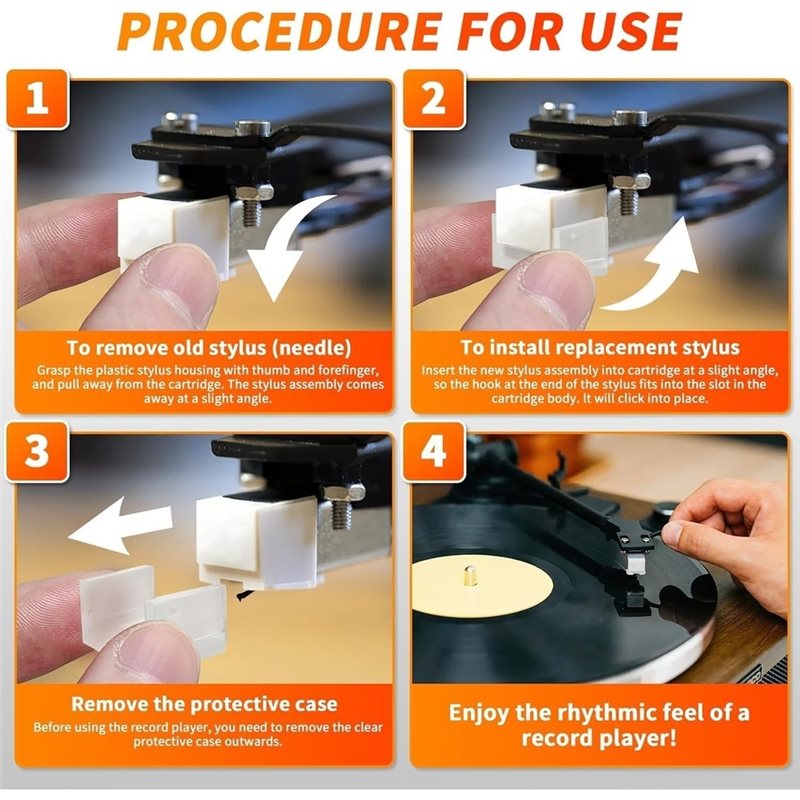 PROCEDURE FOR USE

1

To remove old stylus (needle)

Grasp the plastic stylus housing with thumb and forefinger, and pull away from the cartridge. The stylus assembly comes away at a slight angle.

2

To install replacement stylus

Insert the new stylus assembly into cartridge at a slight angle, so the hook at the end of the stylus fits into the slot in the cartridge body. It will click into place.

3

Remove the protective case

Before using the record player, you need to remove the clear protective case outwards.

4

Enjoy the rhythmic feel of a record player!